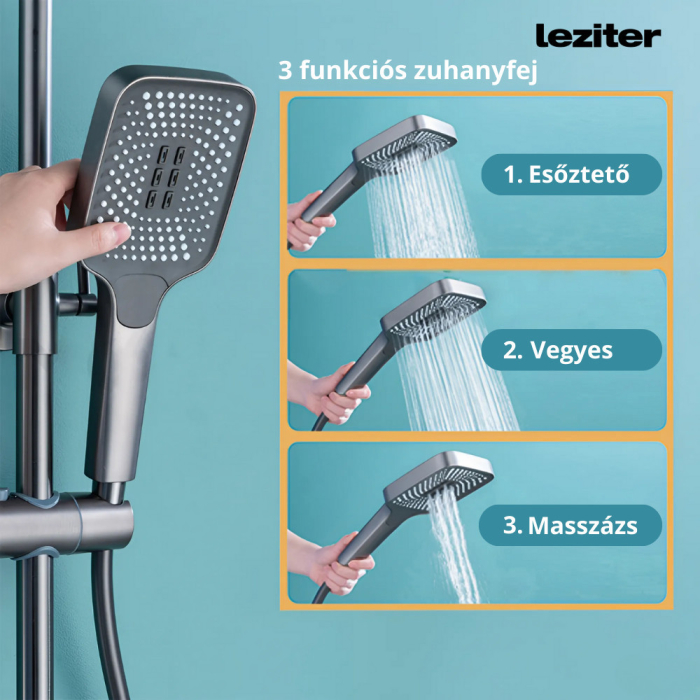 leziter

3 funkciós zuhanyfej

1. Esőztető

2. Vegyes

3. Masszázs