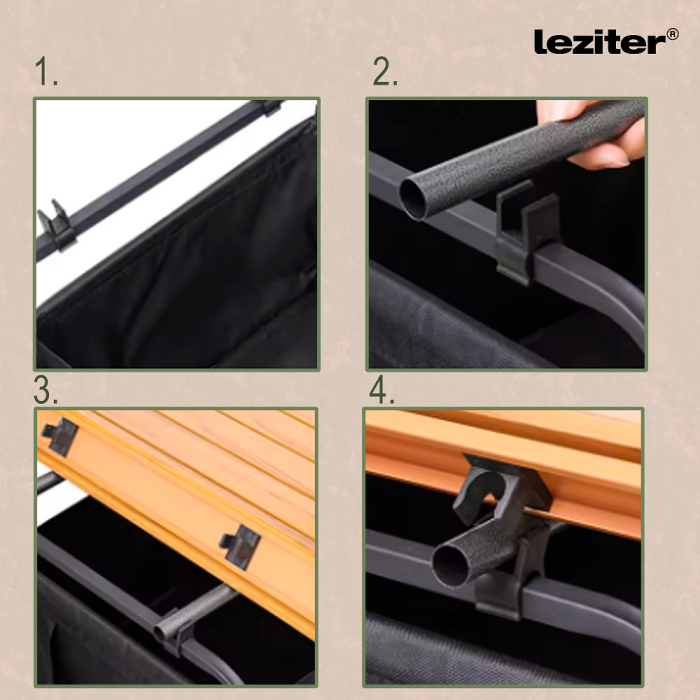 leziter®

1.

2.

3.

4.