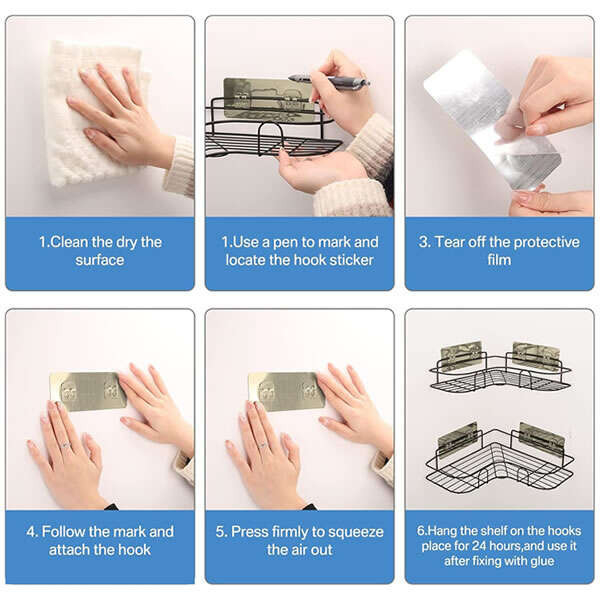 1.Clean the dry the surface

1.Use a pen to mark and locate the hook sticker

3. Tear off the protective film

4. Follow the mark and attach the hook

5. Press firmly to squeeze the air out

6.Hang the shelf on the hooks place for 24 hours,and use it after fixing with glue