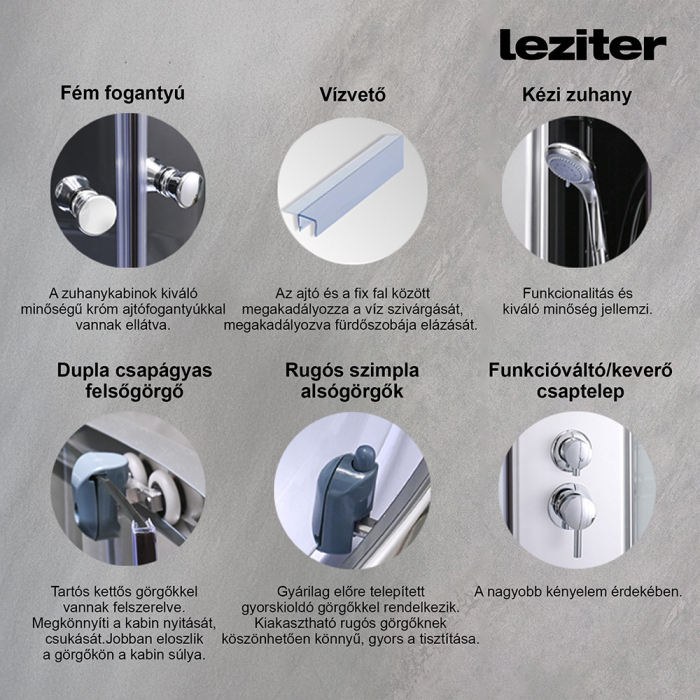 leziter

Fém fogantyú

A zuhanykabinok kiváló minőségű króm ajtófogantyúkkal vannak ellátva.

Vízvető

Az ajtó és a fix fal között megakadályozza a víz szivárgását, megakadályozva fürdőszobája elázását.

Kézi zuhany

Funkcionalitás és kiváló minőség jellemzi.

Dupla csapágyas felsőgörgő

Tartós kettős görgőkkel vannak felszerelve. Megkönnyíti a kabin nyitását, csukását.Jobban eloszlik a görgőkön a kabin súlya.

Rugós szimpla alsógörgők

Gyárilag előre telepített gyorskioldó görgőkkel rendelkezik. Kiakasztható rugós görgőknek köszönhetően könnyű, gyors a tisztítása.

Funkcióváltó/keverő csaptelep

A nagyobb kényelem érdekében.