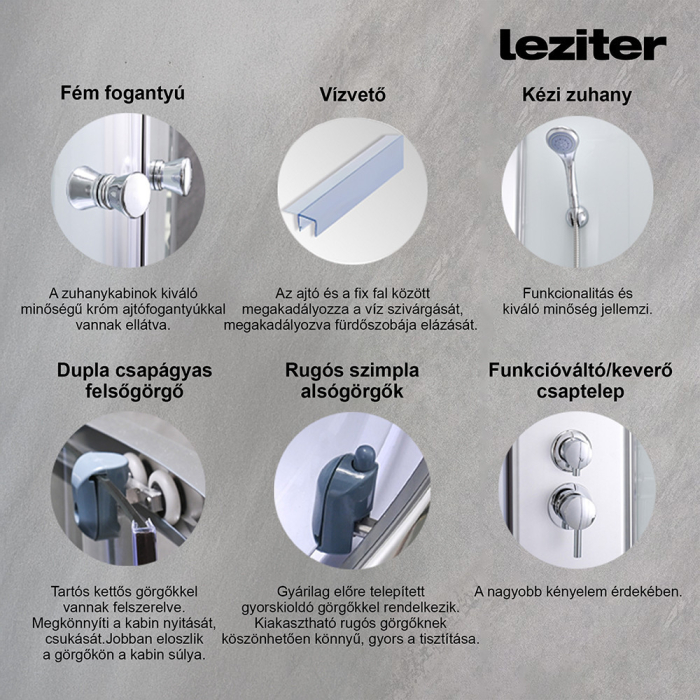 leziter

Fém fogantyú

A zuhanykabinok kiváló minőségű króm ajtófogantyúkkal vannak ellátva.

Vízvető

Az ajtó és a fix fal között megakadályozza a víz szivárgását, megakadályozva fürdőszobája elázását.

Kézi zuhany

Funkcionalitás és kiváló minőség jellemzi.

Dupla csapágyas felsőgörgő

Tartós kettős görgőkkel vannak felszerelve. Megkönnyíti a kabin nyitását, csukását.Jobban eloszlik a görgőkön a kabin súlya.

Rugós szimpla alsógörgők

Gyárilag előre telepített gyorskioldó görgőkkel rendelkezik. Kiakasztható rugós görgőknek köszönhetően könnyű, gyors a tisztítása.

Funkcióváltó/keverő csaptelep

A nagyobb kényelem érdekében.