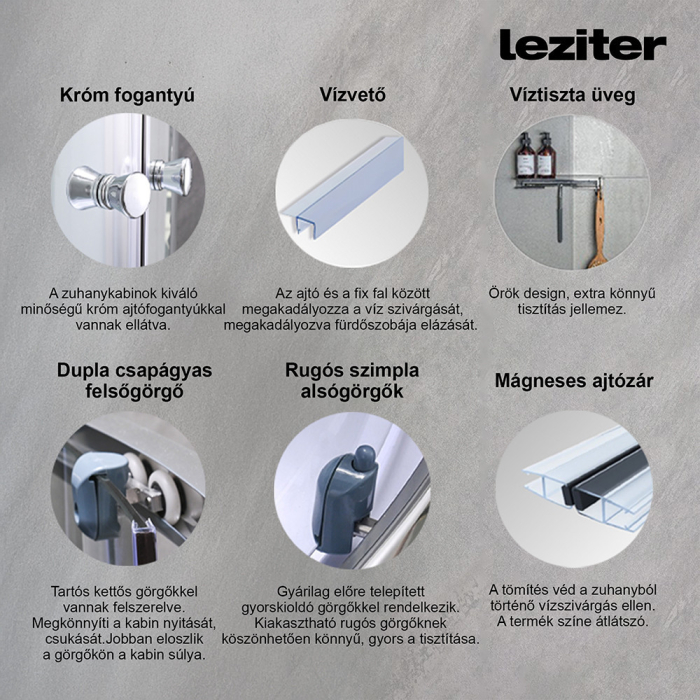 leziter

Króm fogantyú

A zuhanykabinok kiváló minőségű króm ajtófogantyúkkal vannak ellátva.

Vízvető

Az ajtó és a fix fal között megakadályozza a víz szivárgását, megakadályozva fürdőszobája elázását.

Víztiszta üveg

Örök design, extra könnyű tisztítás jellemez.

Dupla csapágyas felsőgörgő

Tartós kettős görgőkkel vannak felszerelve. Megkönnyíti a kabin nyitását, csukását.Jobban eloszlik a görgőkön a kabin súlya.

Rugós szimpla alsógörgők

Gyárilag előre telepített gyorskioldó görgőkkel rendelkezik. Kiakasztható rugós görgőknek köszönhetően könnyű, gyors a tisztítása.

Mágneses ajtózár

A tömítés véd a zuhanyból történő vízszivárgás ellen. A termék színe átlátszó.