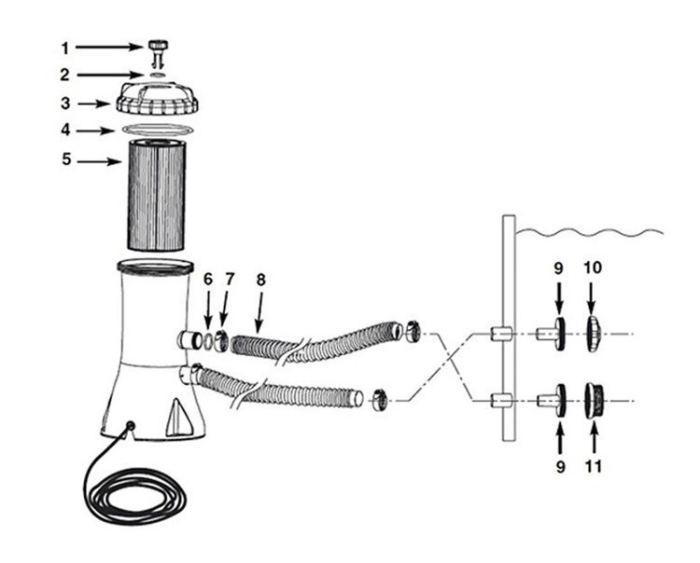 1
2
3
4
5
6
7
8
9
10
9
11