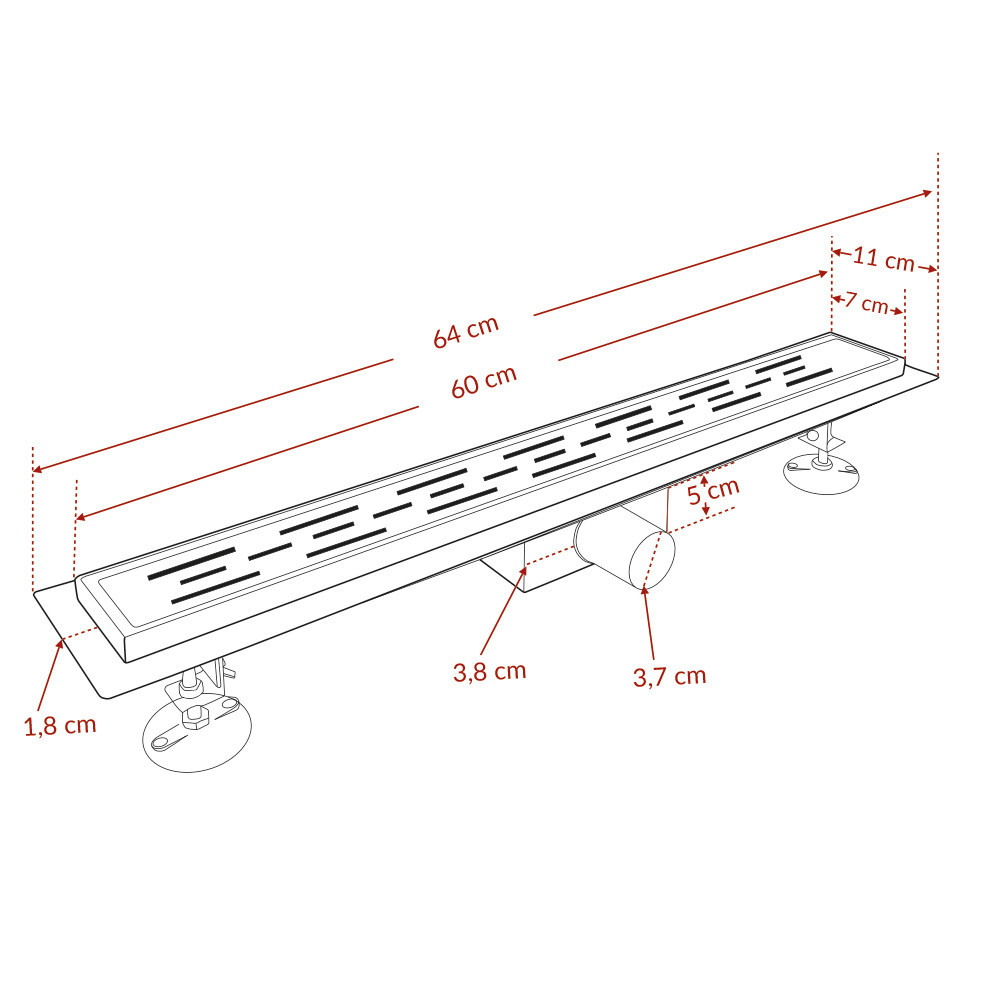 11 cm
7 cm
64 cm
60 cm
5 cm
3,8 cm
3,7 cm
1,8 cm