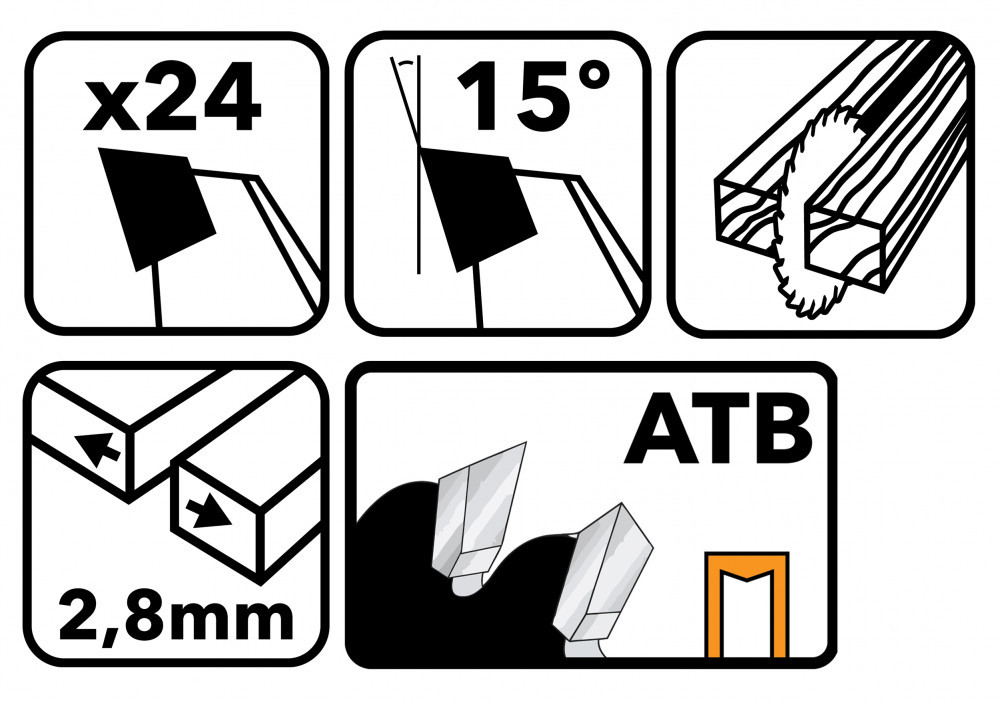 x24

15°

2,8mm

ATB