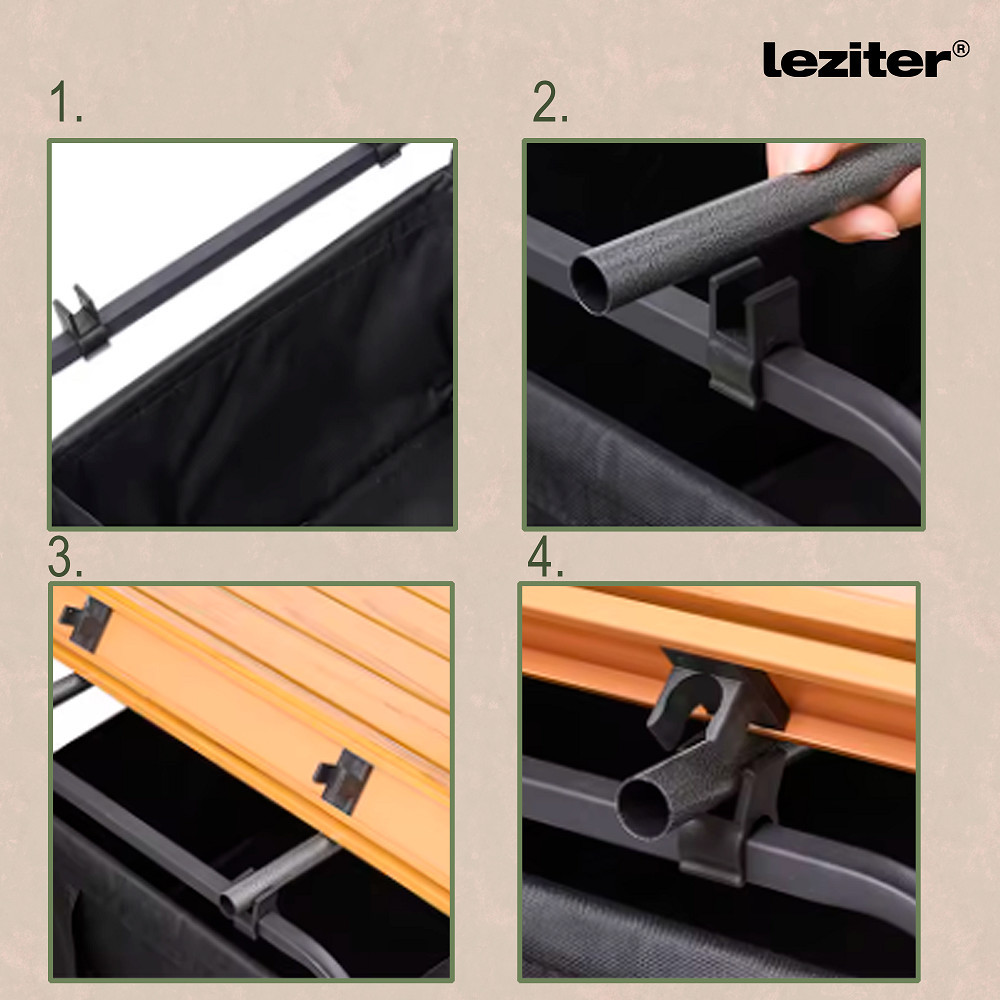 leziter®

1.

2.

3.

4.