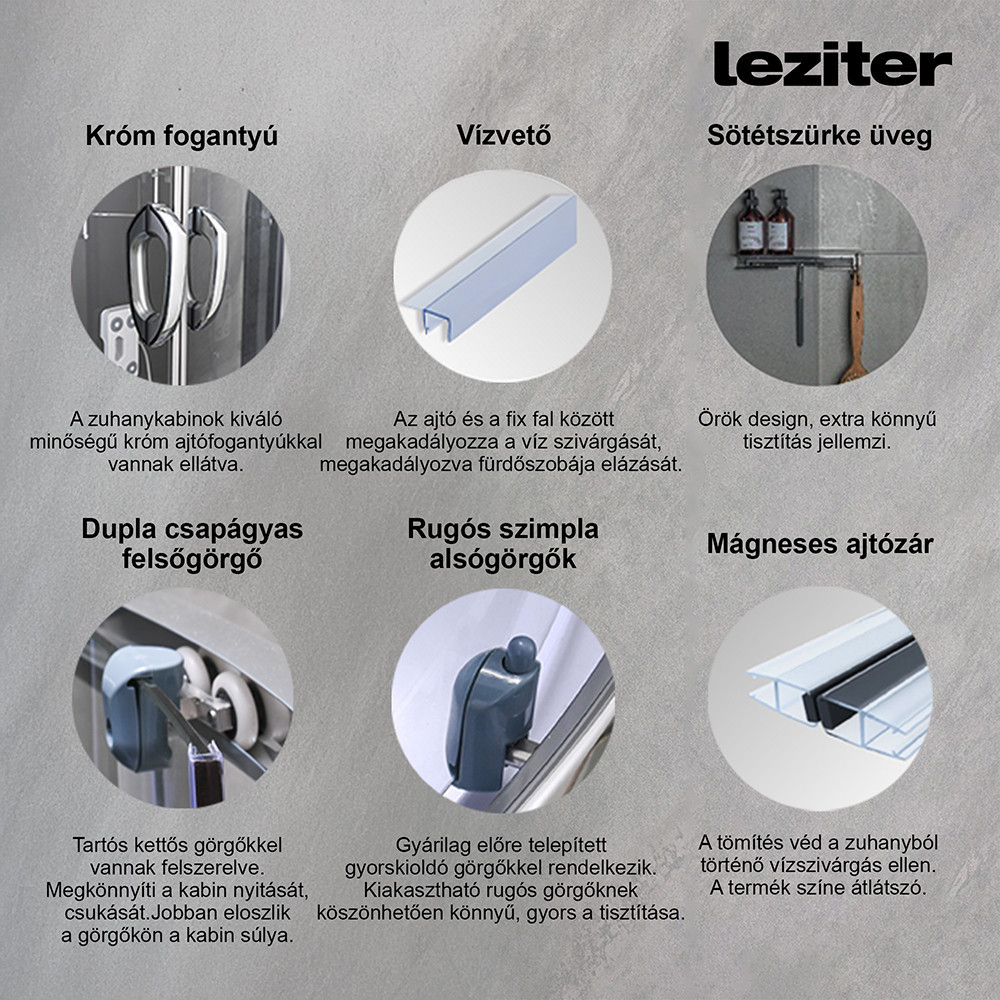 leziter

Króm fogantyú

A zuhanykabinok kiváló minőségű króm ajtófogantyúkkal vannak ellátva.

Vízvető

Az ajtó és a fix fal között megakadályozza a víz szivárgását, megakadályozva fürdőszobája elázását.

Sötétszürke üveg

Örök design, extra könnyű tisztítás jellemzi.

Dupla csapágyas felsőgörgő

Tartós kettős görgőkkel vannak felszerelve. Megkönnyíti a kabin nyitását, csukását.Jobban eloszlik a görgőkön a kabin súlya.

Rugós szimpla alsógörgők

Gyárilag előre telepített gyorskioldó görgőkkel rendelkezik. Kiakasztható rugós görgőknek köszönhetően könnyű, gyors a tisztítása.

Mágneses ajtózár

A tömítés véd a zuhanyból történő vízszivárgás ellen. A termék színe átlátszó.