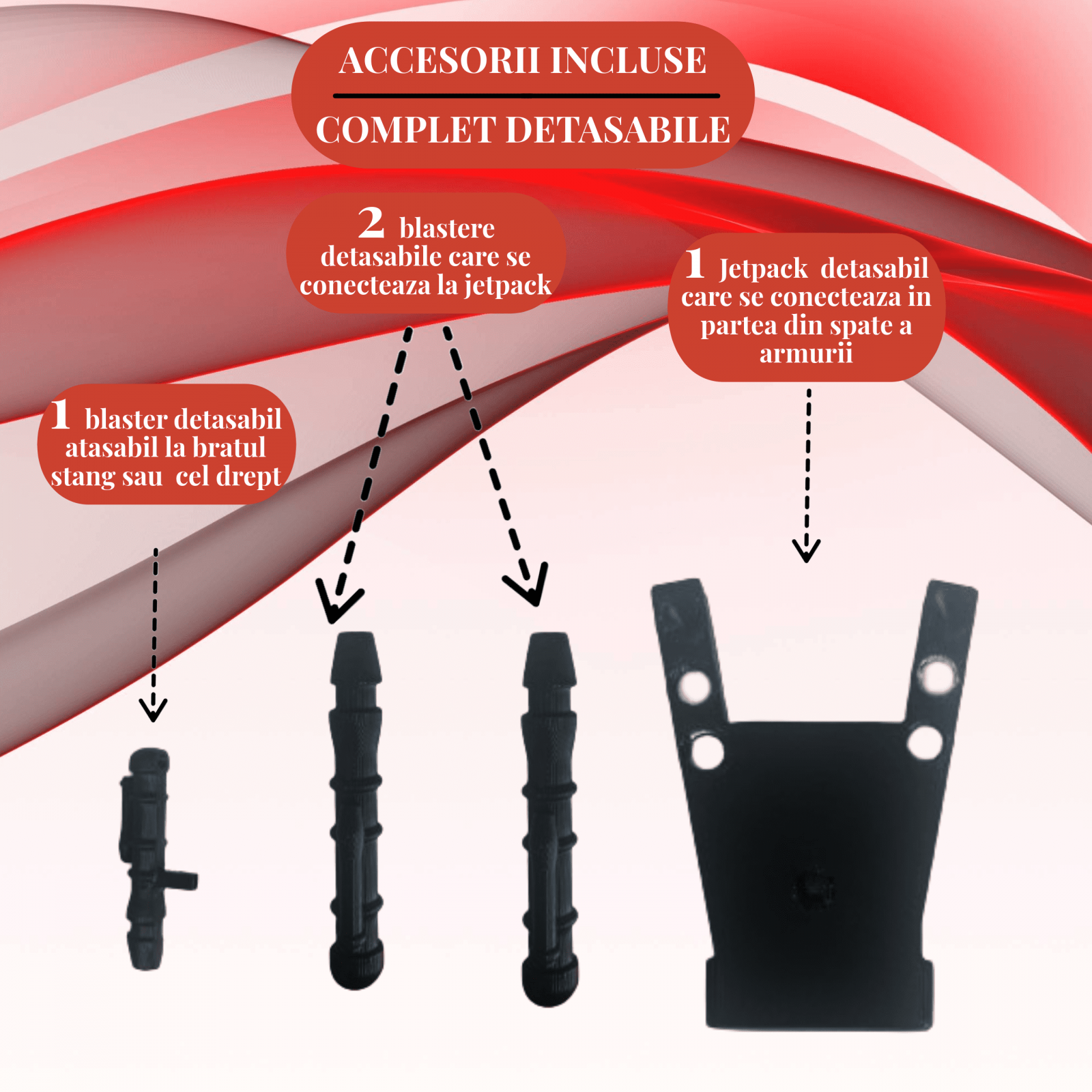 ACCESORII INCLUSE

COMPLET DETASABILE

2 blastere detasabile care se conecteaza la jetpack

1 Jetpack detasabil care se conecteaza in partea din spate a armurii

1 blaster detasabil atasabil la bratul stang sau cel drept