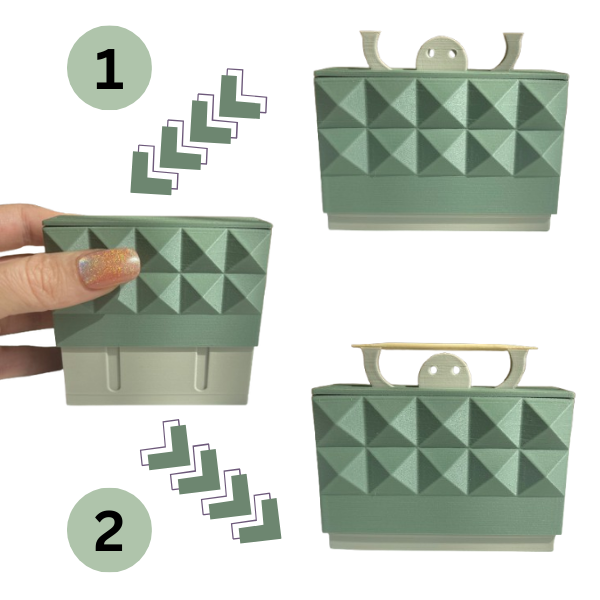 1

2