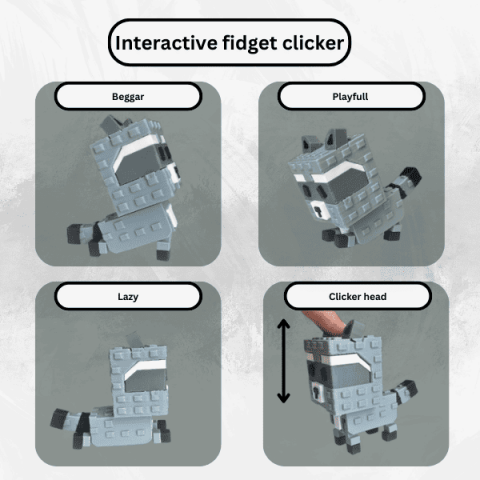 Interactive fidget clicker

Beggar

Playfull

Lazy

Clicker head