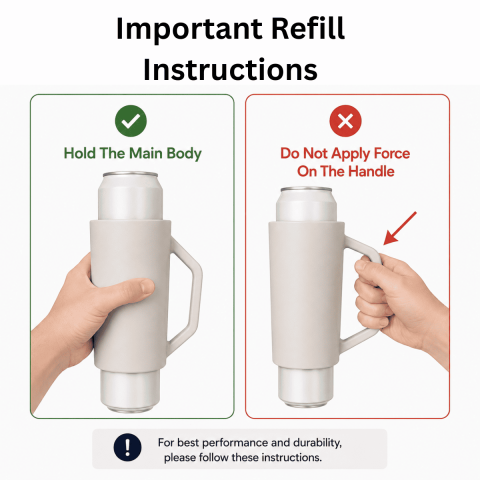 Important Refill Instructions

Hold The Main Body

Do Not Apply Force On The Handle

For best performance and durability, please follow these instructions.