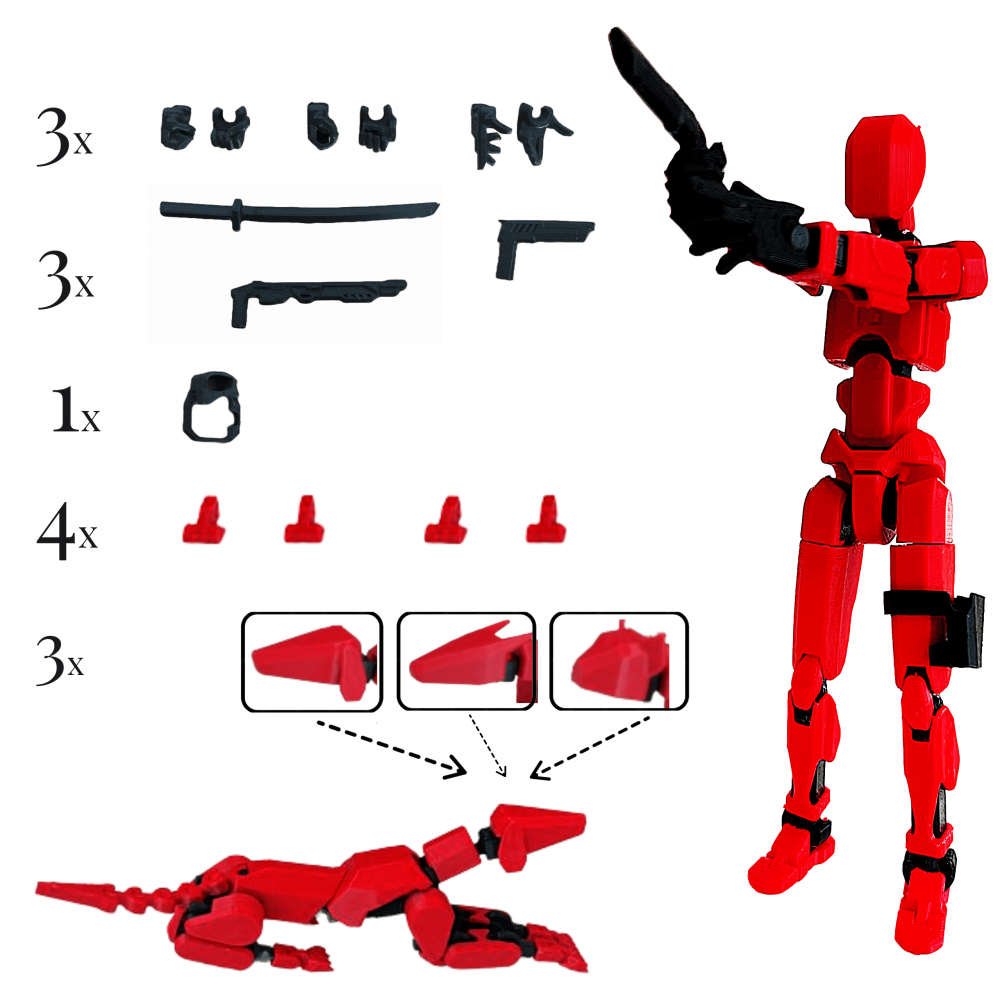 3x

3x

1x

4x

3x