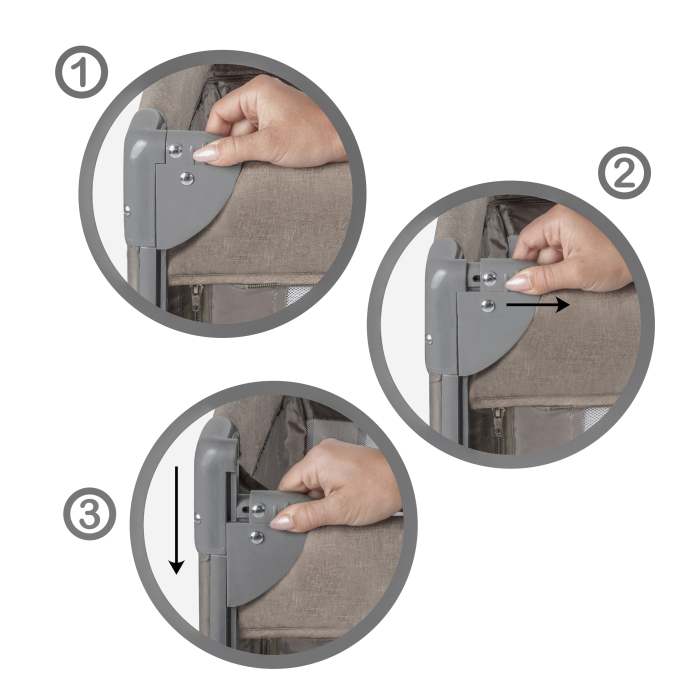 1

2

3