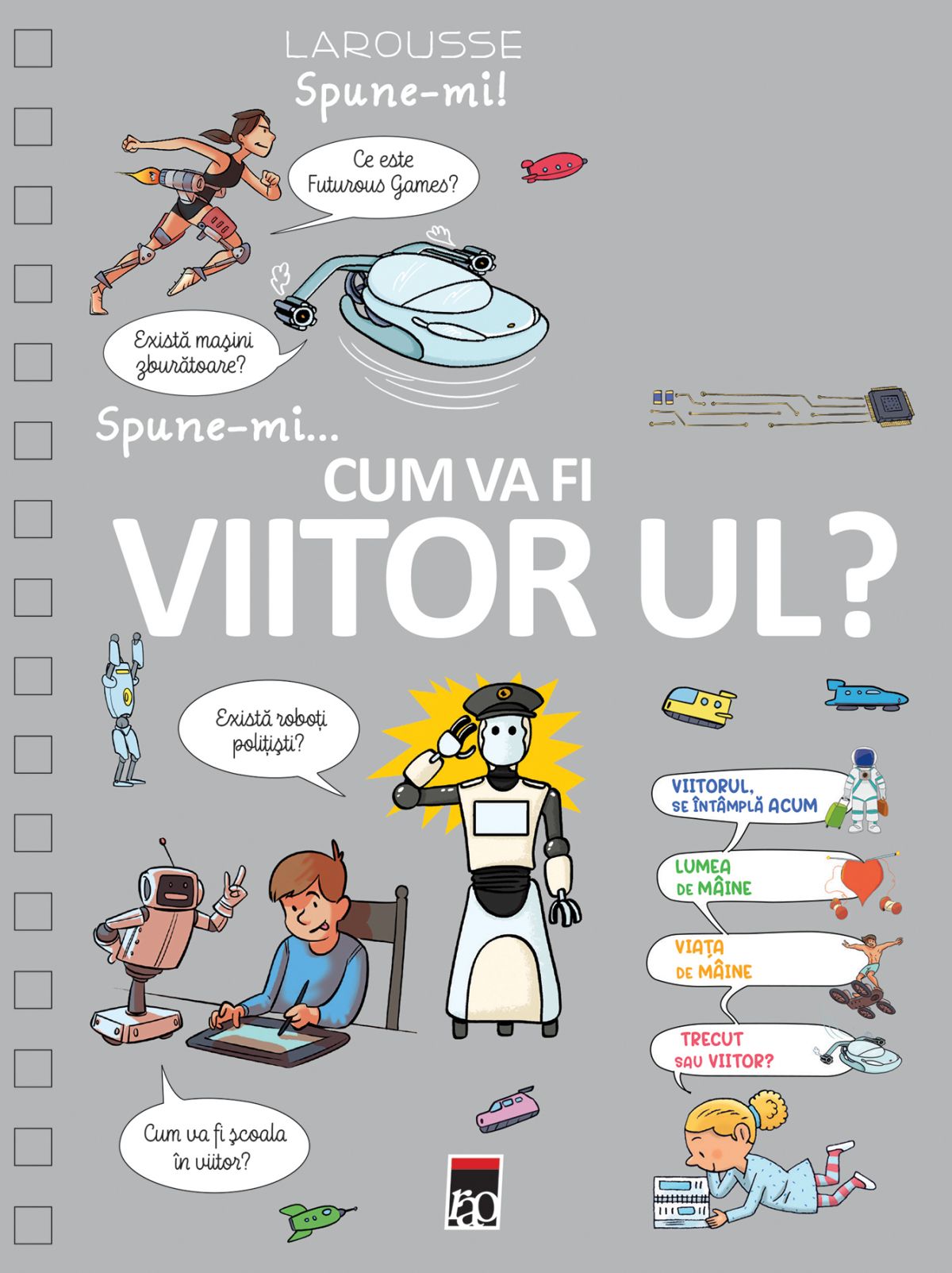 LAROUSSE
Spune-mi!

Ce este Futurous Games?

Există mașini zburătoare?

Spune-mi...

CUM VA FI
VIITOR UL?

Există roboți polițiști?

VIITORUL, SE ÎNTÂMPLĂ ACUM

LUMEA DE MÂINE

VIAȚA DE MÂINE

TRECUT SAU VIITOR?

Cum va fi școala în viitor?

rao