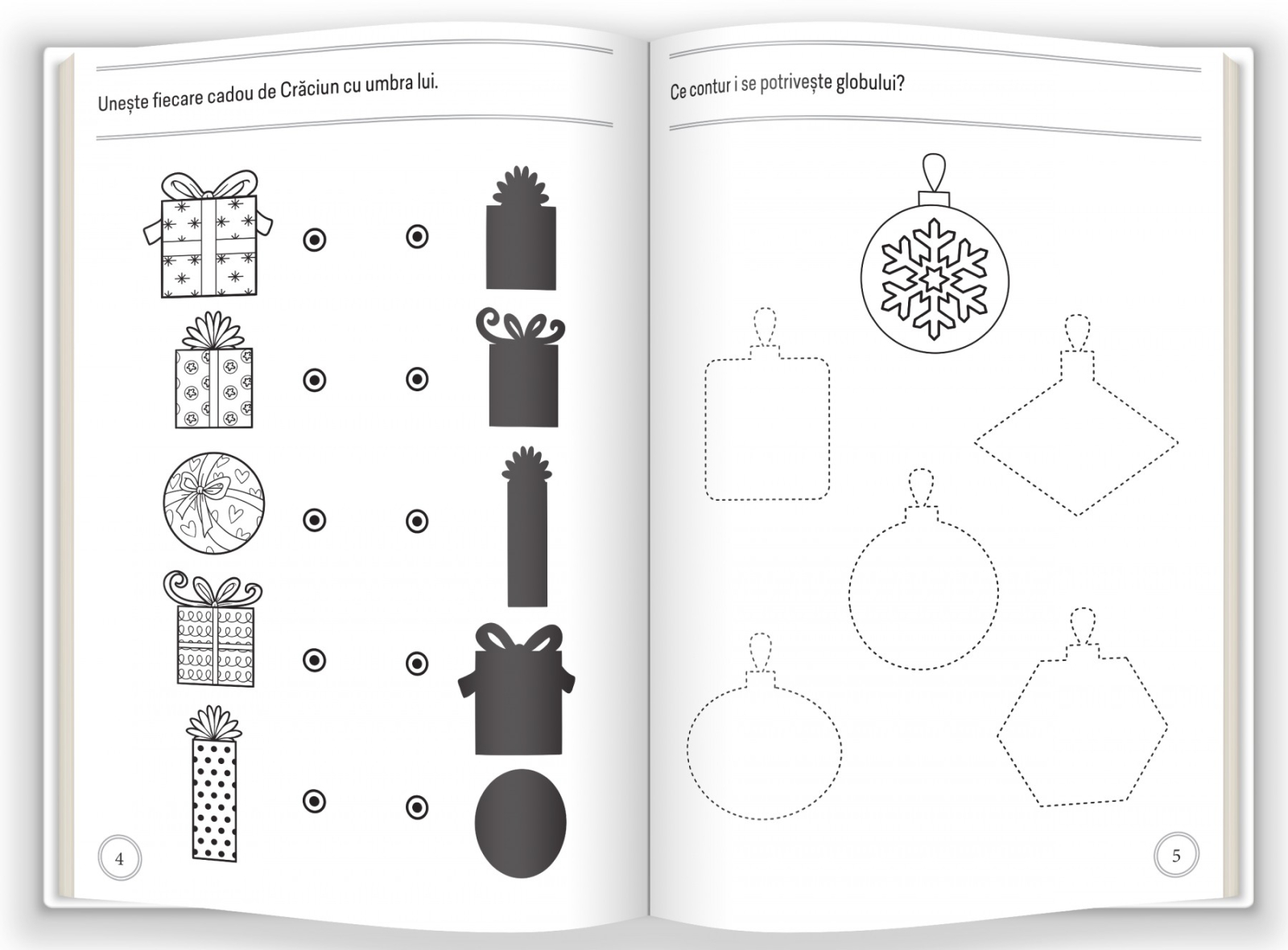 Unește fiecare cadou de Crăciun cu umbra lui.

4

Ce contur i se potrivește globului?

5