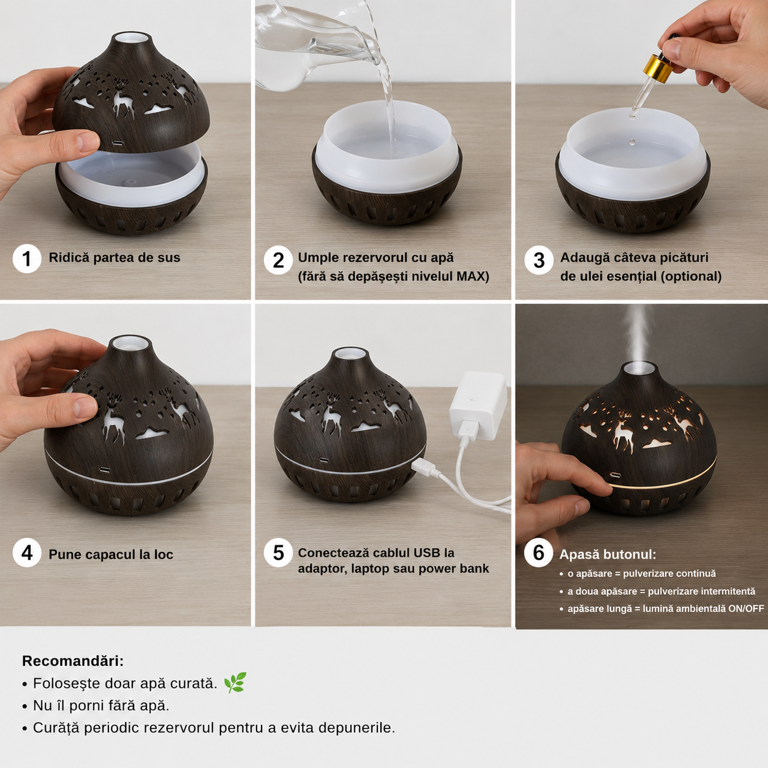 1 Ridică partea de sus

2 Umple rezervorul cu apă (fără să depășești nivelul MAX)

3 Adaugă câteva picături de ulei esențial (optional)

4 Pune capacul la loc

5 Conectează cablul USB la adaptor, laptop sau power bank

6 Apasă butonul:
• o apăsare = pulverizare continuă
• a doua apăsare = pulverizare intermitentă
• apăsare lungă = lumină ambientală ON/OFF

Recomandări:
• Folosește doar apă curată.
• Nu îl porni fără apă.
• Curăță periodic rezervorul pentru a evita depunerile.