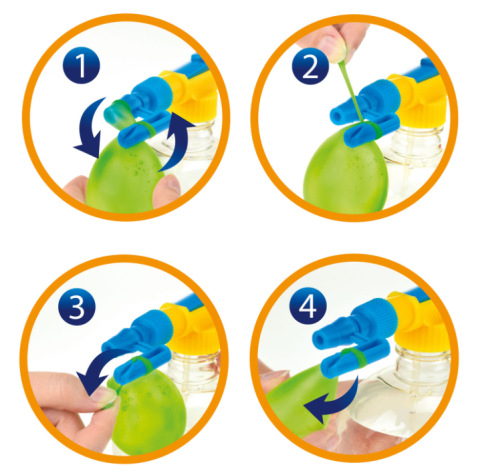 1

2

3

4