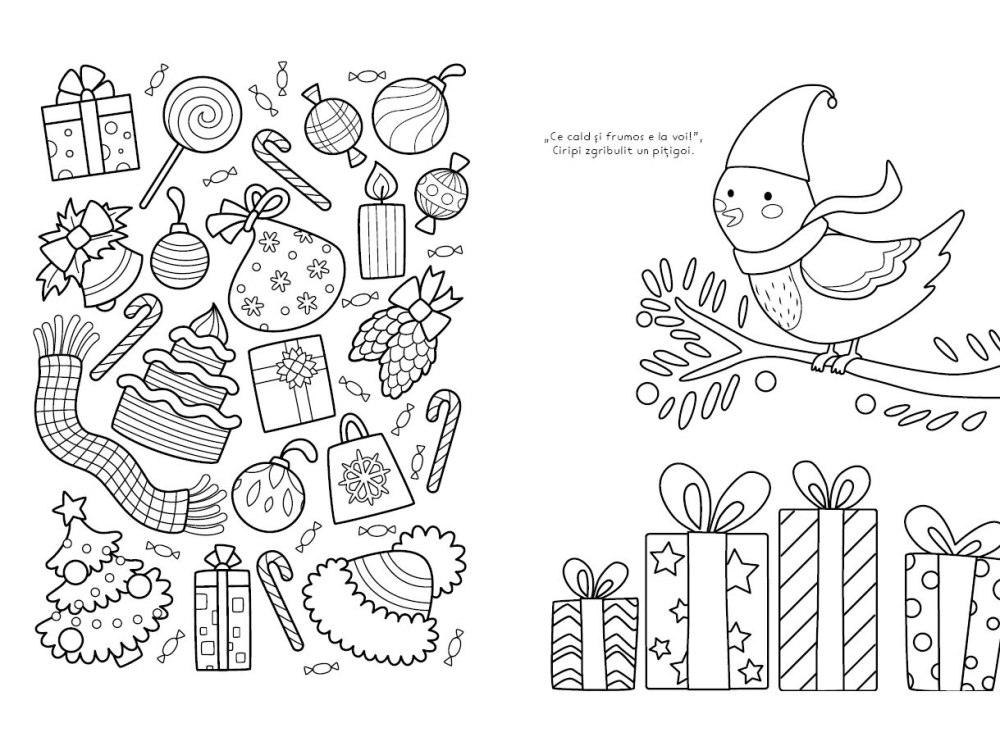 „Ce cald și frumos e la voi!”,
Ciripi zgribulit un pițigoi.