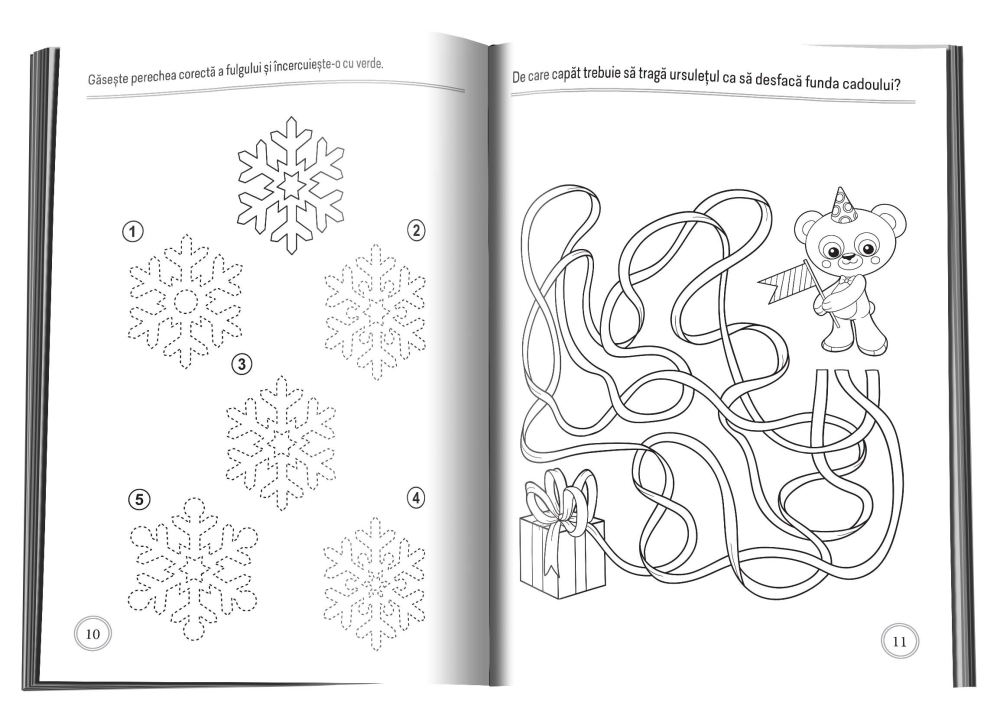 Găsește perechea corectă a fulgului și încercuiește-o cu verde.

1

2

3

5

4

10

De care capăt trebuie să tragă ursulețul ca să desfacă funda cadoului?

11