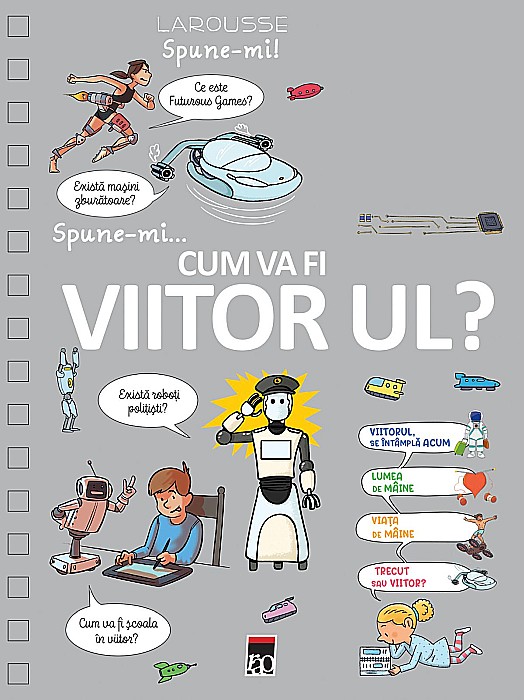 LAROUSSE
Spune-mi!

Ce este Futurous Games?

Există mașini zburătoare?

Spune-mi...
CUM VA FI
VIITOR UL?

Există roboți polițiști?

VIITORUL, SE ÎNTÂMPLĂ ACUM

LUMEA DE MÂINE

VIAȚA DE MÂINE

TRECUT SAU VIITOR?

Cum va fi școala în viitor?

rao