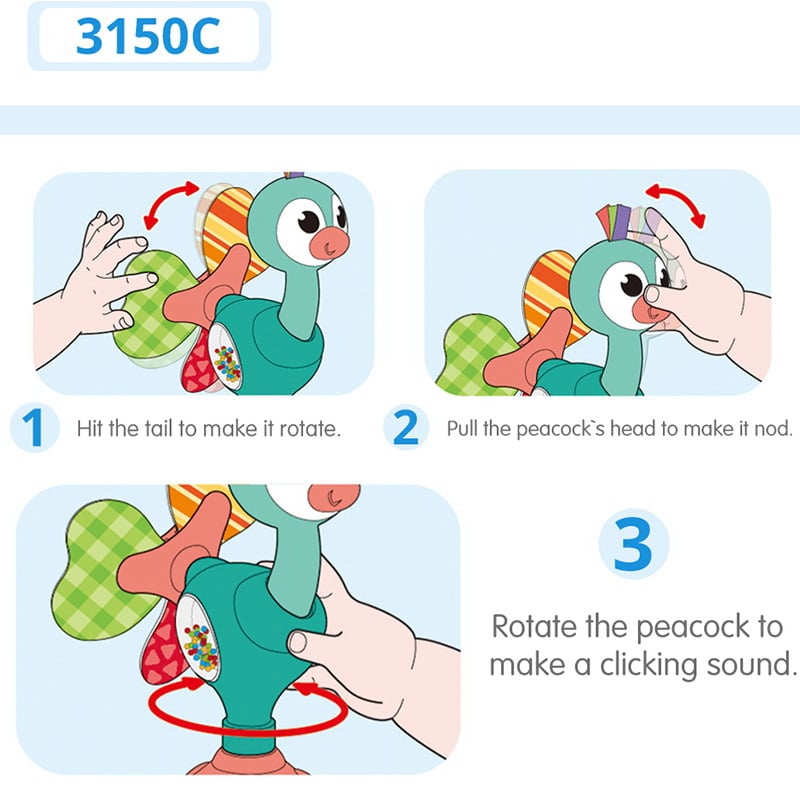 3150C

1 Hit the tail to make it rotate.

2 Pull the peacock`s head to make it nod.

3

Rotate the peacock to make a clicking sound.