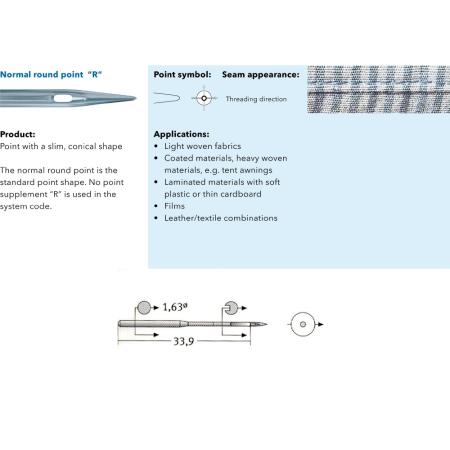 Normal round point "R"

Product:
Point with a slim, conical shape

The normal round point is the standard point shape. No point supplement "R" is used in the system code.

Point symbol: Seam appearance:

Threading direction

Applications:
• Light woven fabrics
• Coated materials, heavy woven materials, e.g. tent awnings
• Laminated materials with soft plastic or thin cardboard
• Films
• Leather/textile combinations

1,63ø

33,9