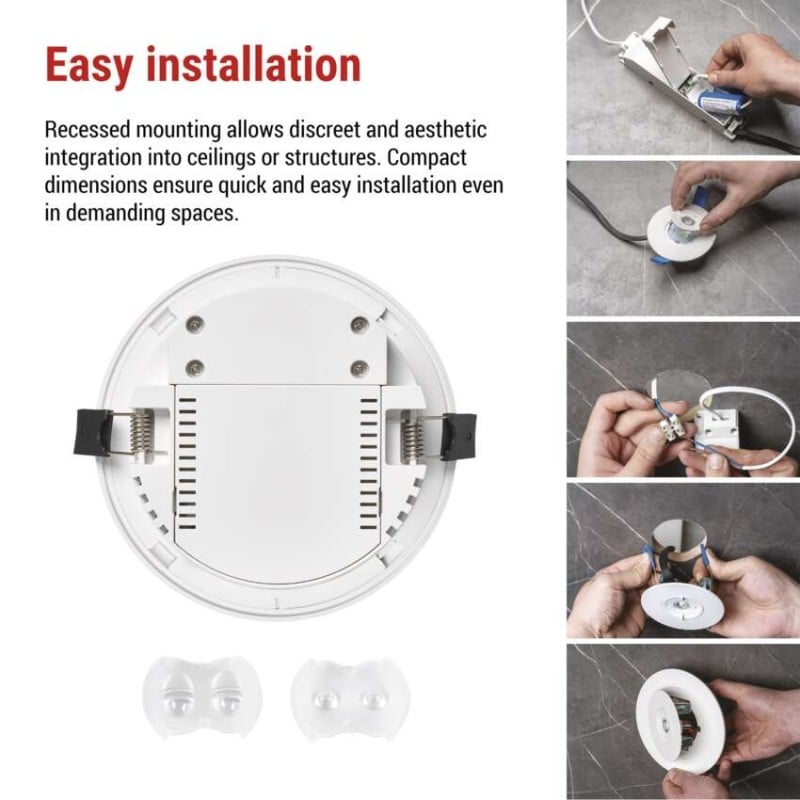 Easy installation

Recessed mounting allows discreet and aesthetic integration into ceilings or structures. Compact dimensions ensure quick and easy installation even in demanding spaces.