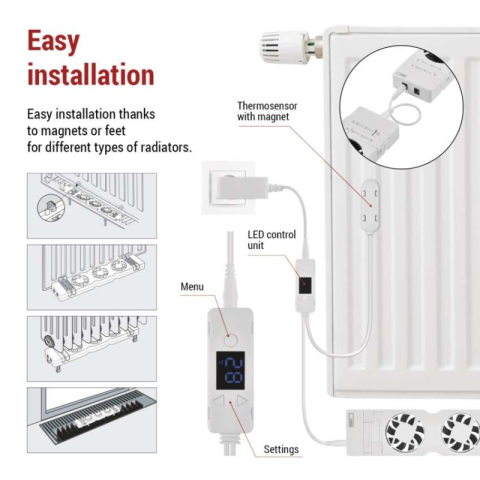 Easy installation

Easy installation thanks to magnets or feet for different types of radiators.

Thermosensor with magnet

LED control unit

Menu

28

Settings