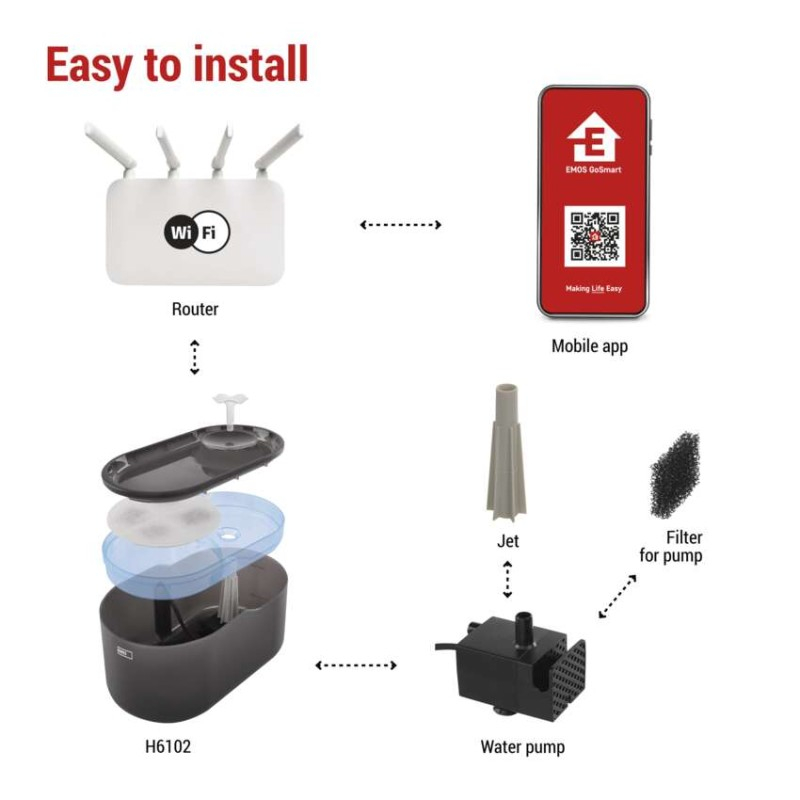 Easy to install

Wi Fi

Router

E

EMOS GoSmart

Making Life Easy

Mobile app

Jet

Filter for pump

H6102

Water pump