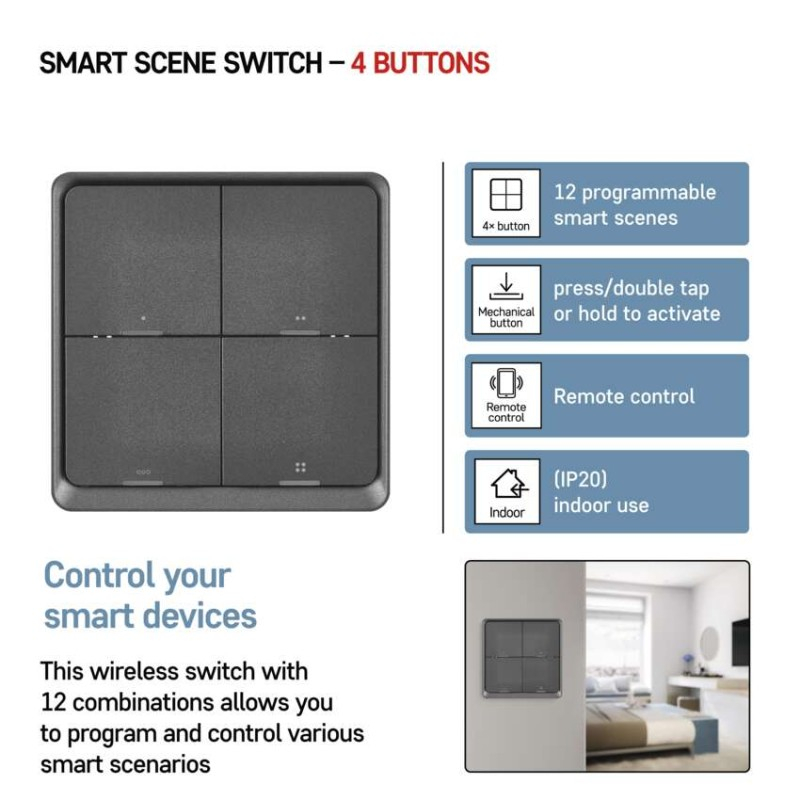 SMART SCENE SWITCH – 4 BUTTONS

4× button
12 programmable smart scenes

Mechanical button
press/double tap or hold to activate

Remote control
Remote control

Indoor
(IP20) indoor use

Control your smart devices

This wireless switch with 12 combinations allows you to program and control various smart scenarios