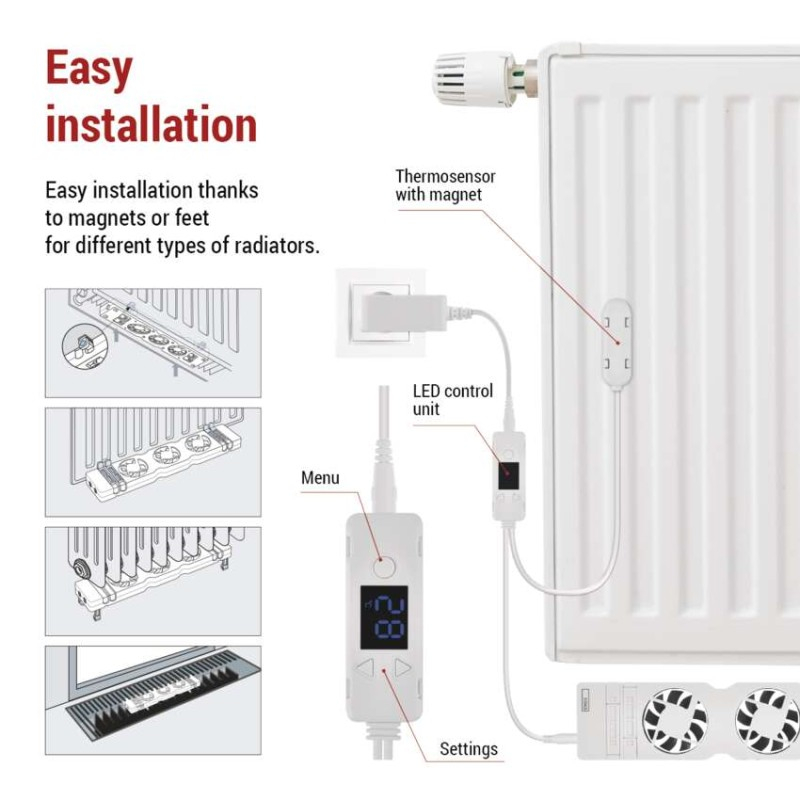 Easy installation

Easy installation thanks to magnets or feet for different types of radiators.

Thermosensor with magnet

LED control unit

Menu

28

Settings