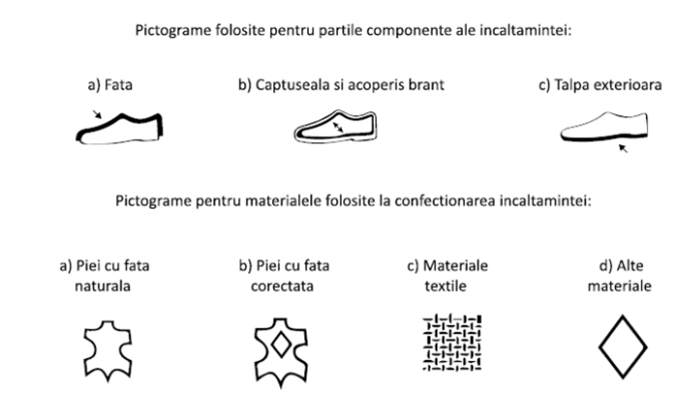 Pictograme folosite pentru partile componente ale incaltamintei:

a) Fata

b) Captuseala si acoperis brant

c) Talpa exterioara

Pictograme pentru materialele folosite la confectionarea incaltamintei:

a) Piei cu fata naturala

b) Piei cu fata corectata

c) Materiale textile

d) Alte materiale