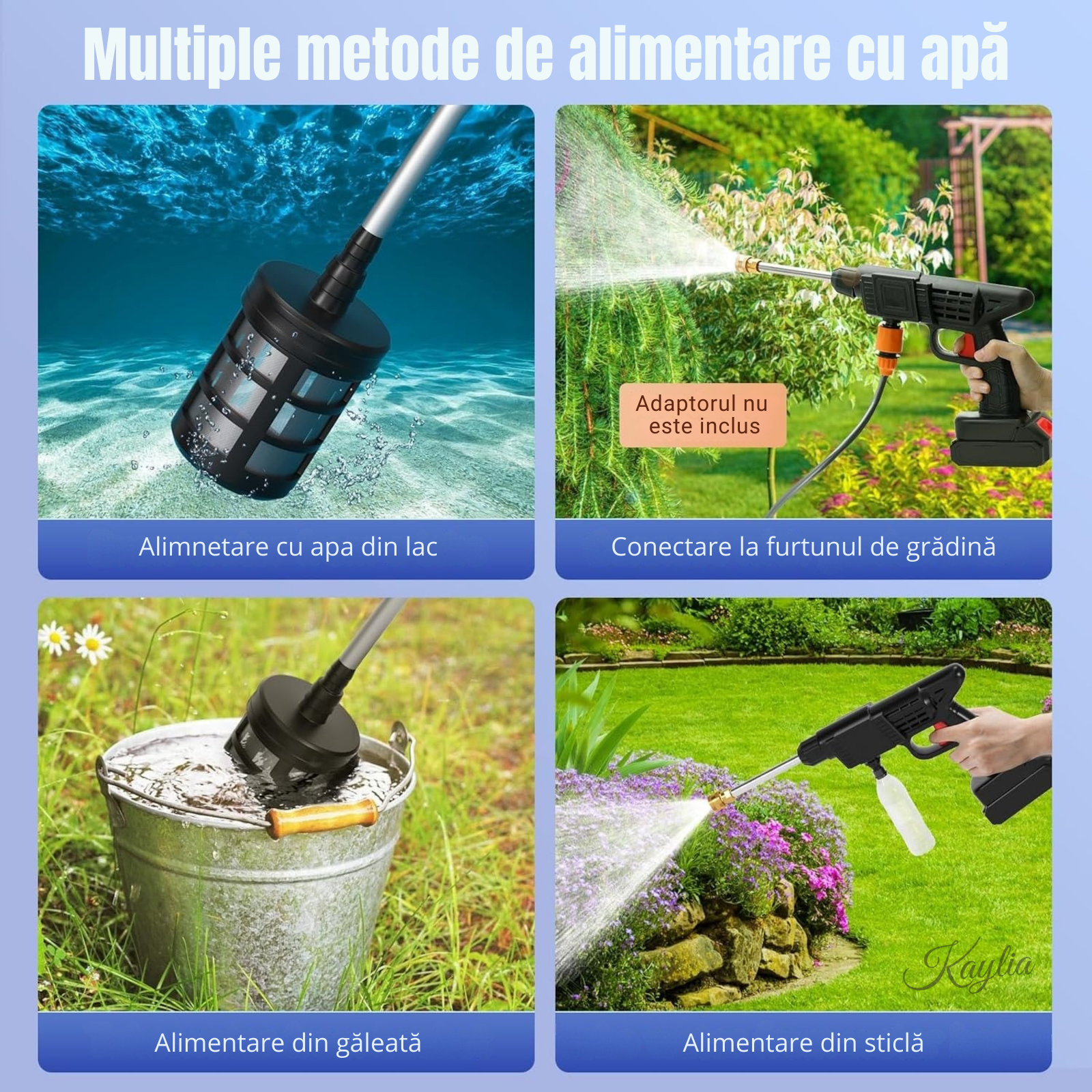 Multiple metode de alimentare cu apă

Alimnetare cu apa din lac

Adaptorul nu este inclus

Conectare la furtunul de grădină

Alimentare din găleată

Kaylia

Alimentare din sticlă