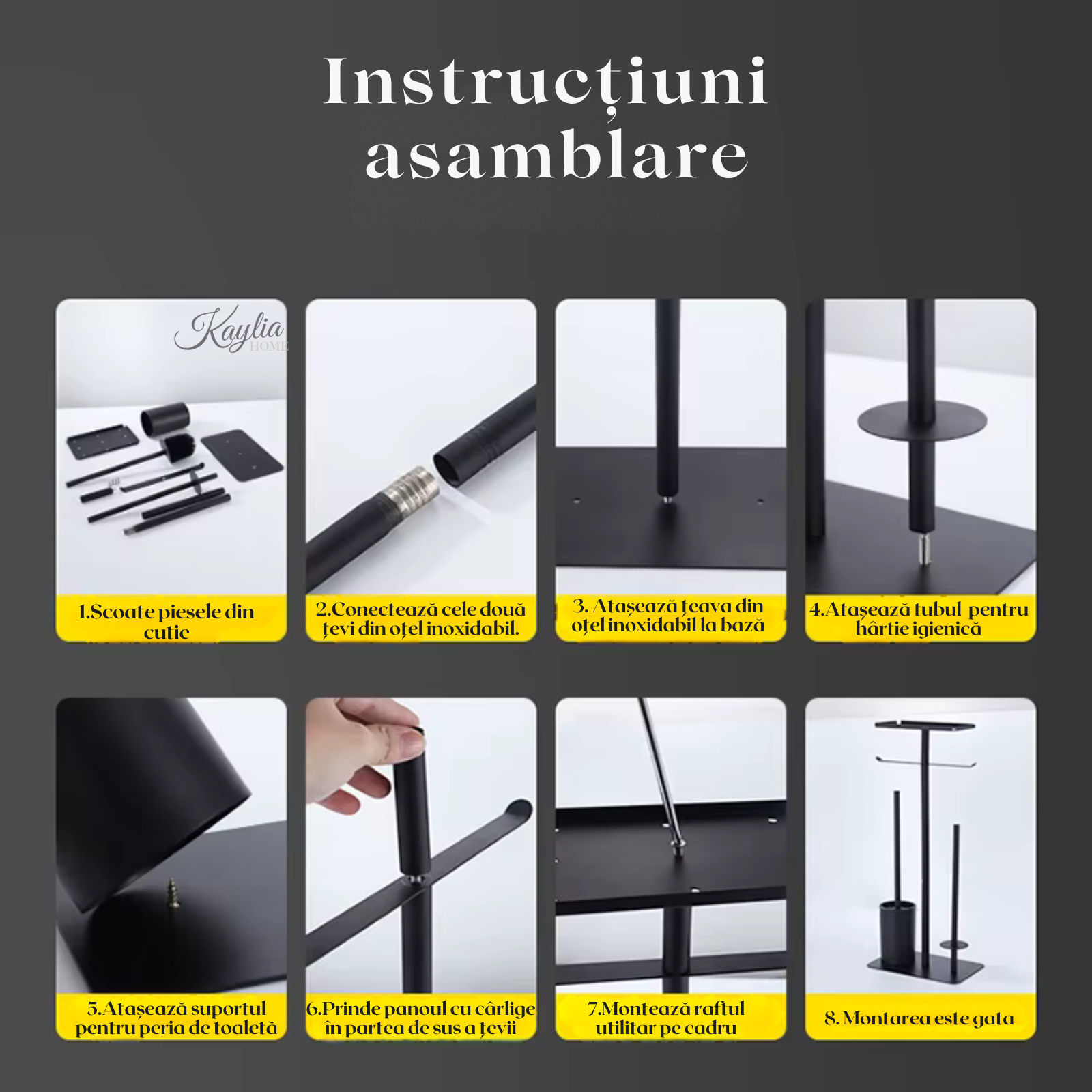 Instrucțiuni asamblare

Kaylia HOME

1.Scoate piesele din cutie

2.Conectează cele două țevi din oțel inoxidabil.

3. Atașează țeava din oțel inoxidabil la bază

4.Atașează tubul pentru hârtie igienică

5.Atașează suportul pentru peria de toaletă

6.Prinde panoul cu cârlige în partea de sus a țevii

7.Montează raftul utilitar pe cadru

8. Montarea este gata