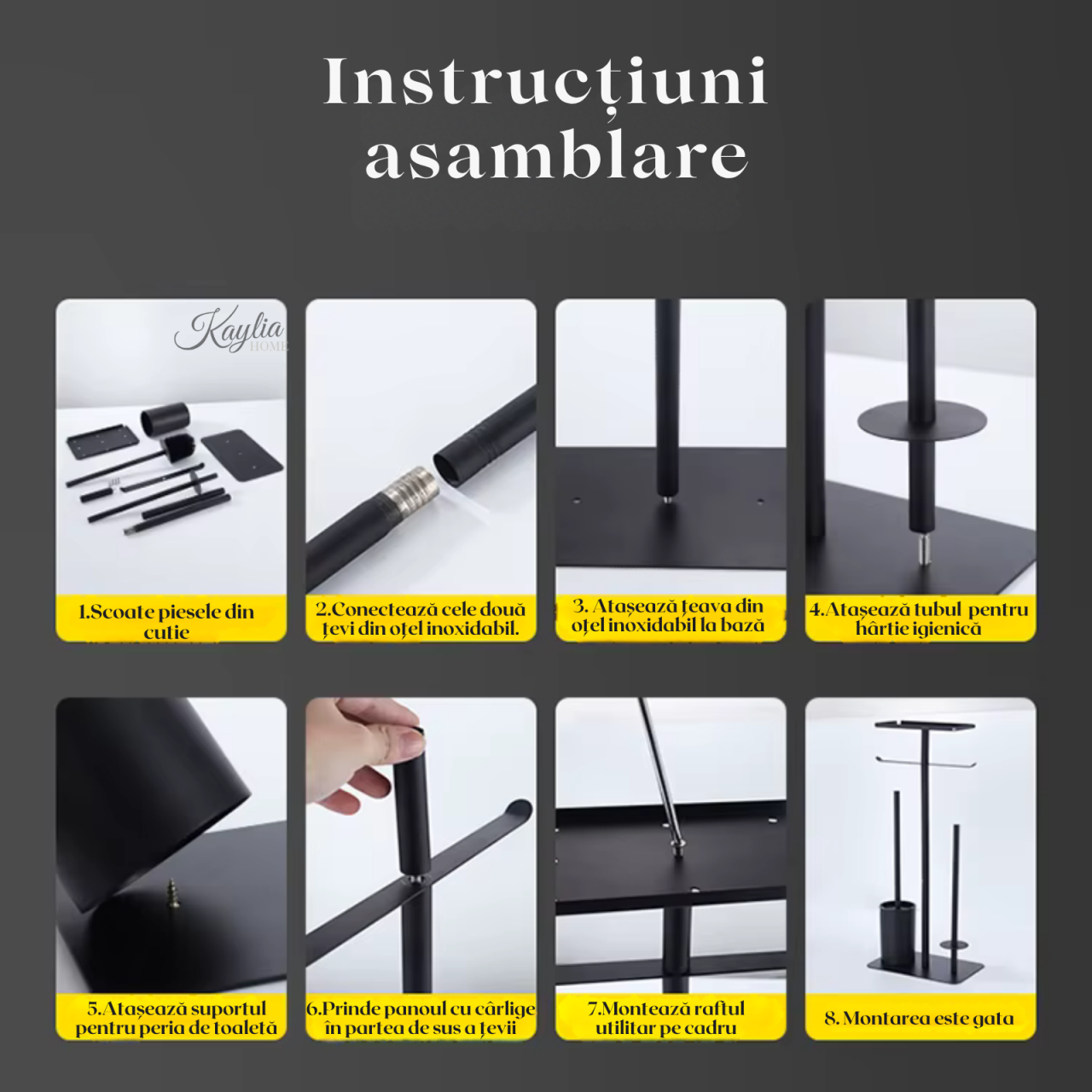 Instrucțiuni asamblare

Kaylia HOME

1.Scoate piesele din cutie

2.Conectează cele două țevi din oțel inoxidabil.

3. Atașează țeava din oțel inoxidabil la bază

4.Atașează tubul pentru hârtie igienică

5.Atașează suportul pentru peria de toaletă

6.Prinde panoul cu cârlige în partea de sus a țevii

7.Montează raftul utilitar pe cadru

8. Montarea este gata