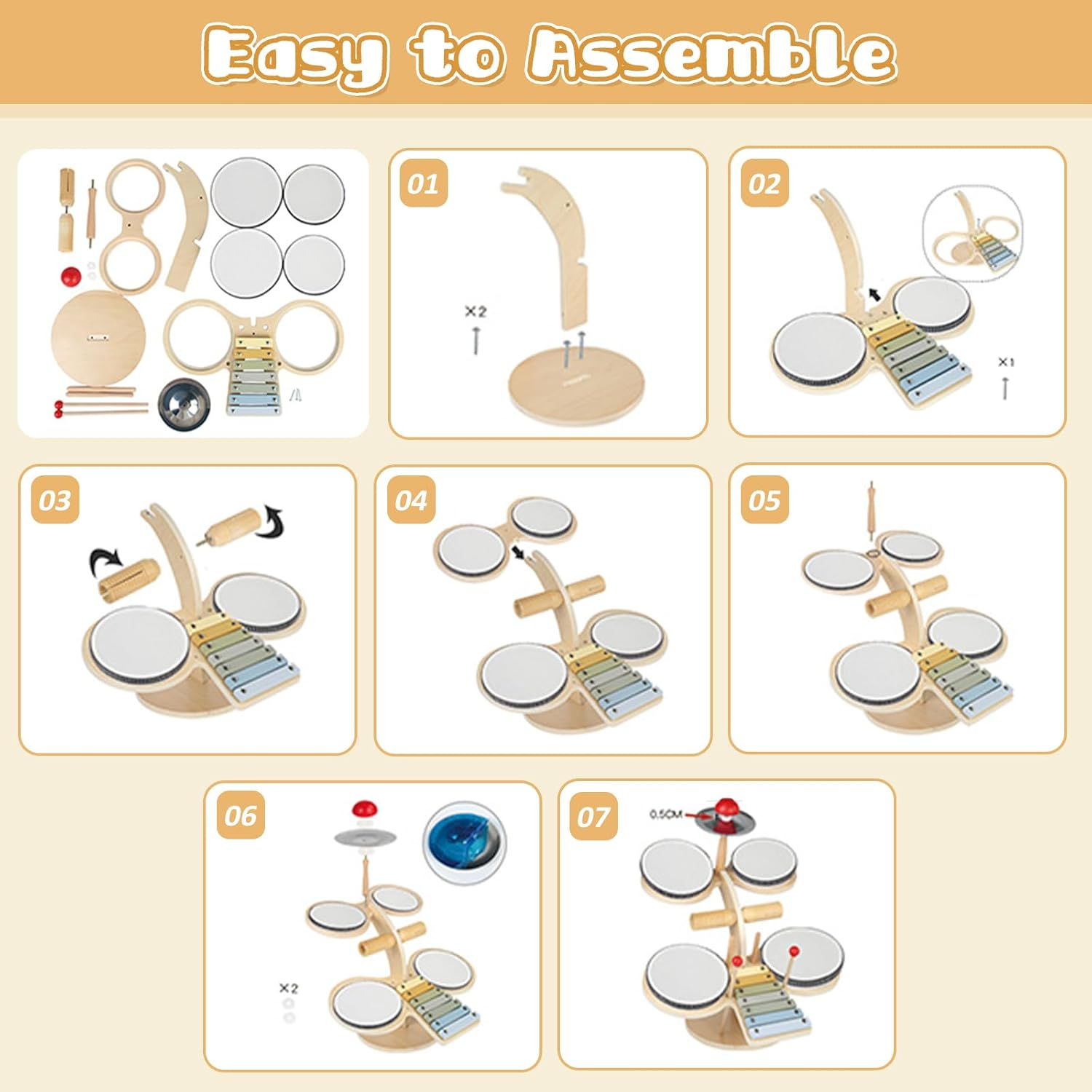 Easy to Assemble

01

×2

02

×1

03

04

05

06

×2

07

0.5CM