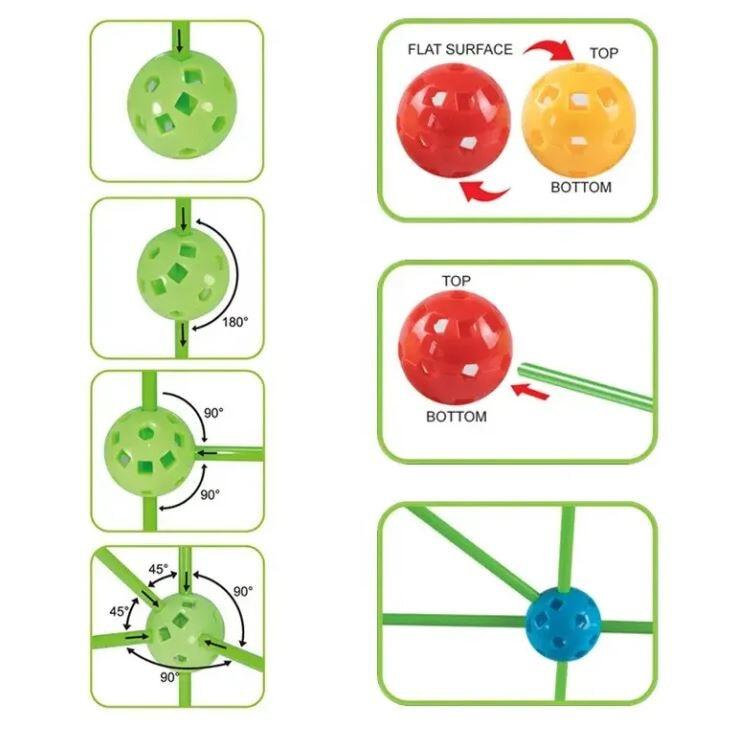 180°

90°

90°

45°

45°

90°

90°

FLAT SURFACE

TOP

BOTTOM

TOP

BOTTOM