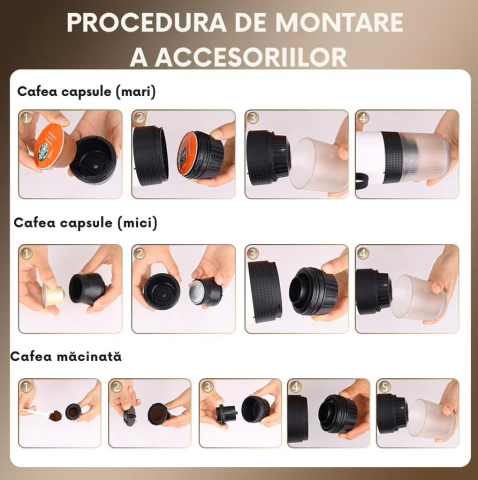 PROCEDURA DE MONTARE A ACCESORIILOR

Cafea capsule (mari)

1 2 3 4

Cafea capsule (mici)

1 2 3 4

Cafea măcinată

1 2 3 4 5