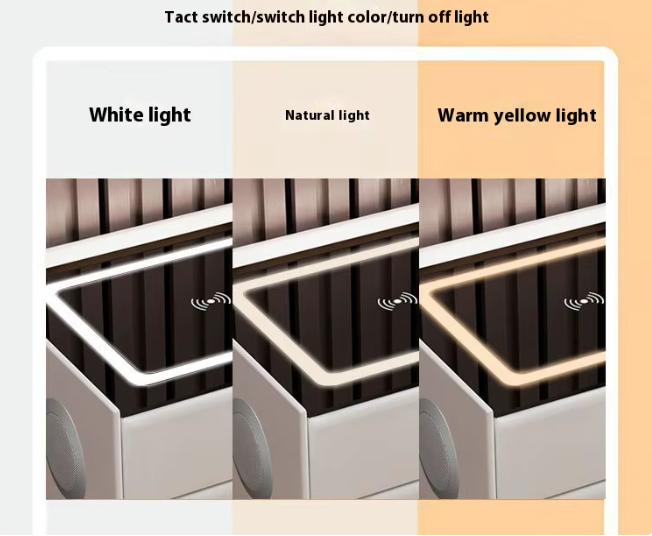 Tact switch/switch light color/turn off light

White light

Natural light

Warm yellow light