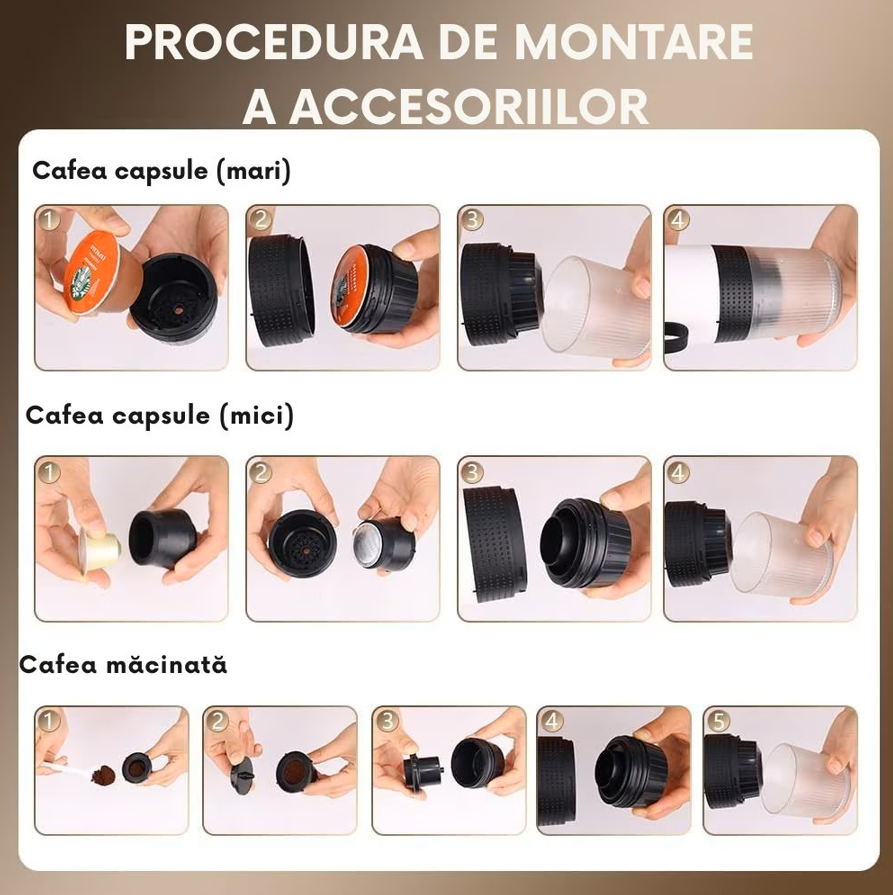 PROCEDURA DE MONTARE A ACCESORIILOR

Cafea capsule (mari)

1 2 3 4

Cafea capsule (mici)

1 2 3 4

Cafea măcinată

1 2 3 4 5