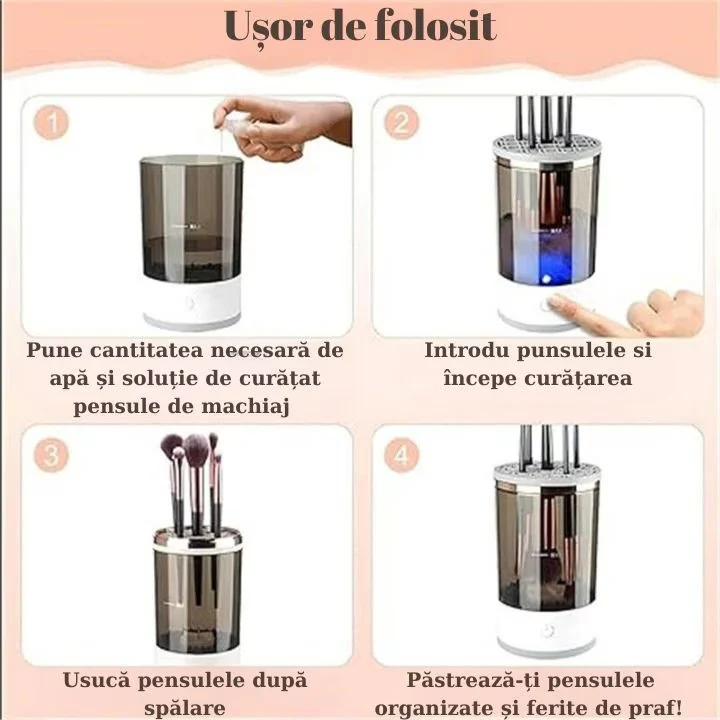 Ușor de folosit

1

Pune cantitatea necesară de apă și soluție de curățat pensule de machiaj

2

Introdu punsulele si începe curățarea

3

Usucă pensulele după spălare

4

Păstrează-ți pensulele organizate și ferite de praf!