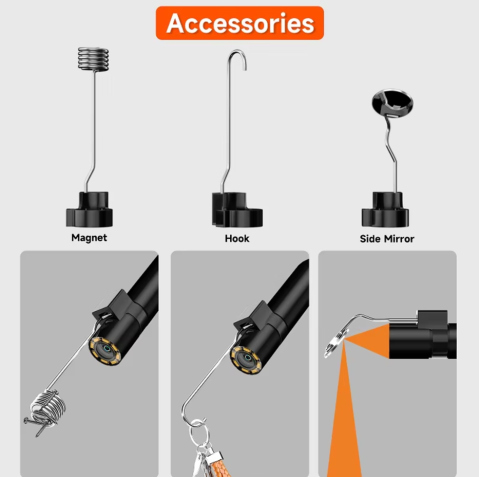 Accessories

Magnet

Hook

Side Mirror