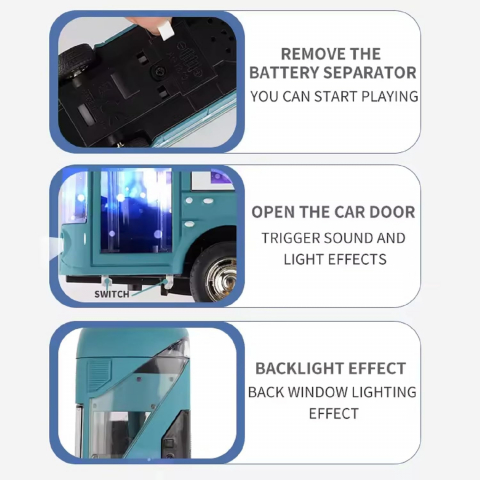 REMOVE THE BATTERY SEPARATOR
YOU CAN START PLAYING

SWITCH

OPEN THE CAR DOOR
TRIGGER SOUND AND LIGHT EFFECTS

BACKLIGHT EFFECT
BACK WINDOW LIGHTING EFFECT