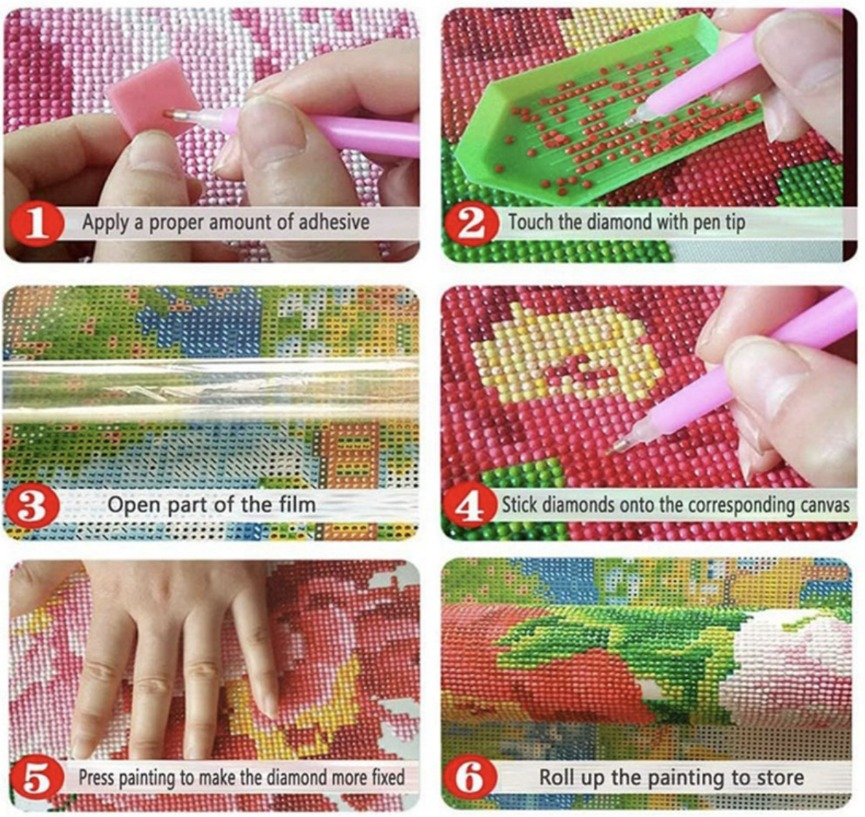 1 Apply a proper amount of adhesive

2 Touch the diamond with pen tip

3 Open part of the film

4 Stick diamonds onto the corresponding canvas

5 Press painting to make the diamond more fixed

6 Roll up the painting to store