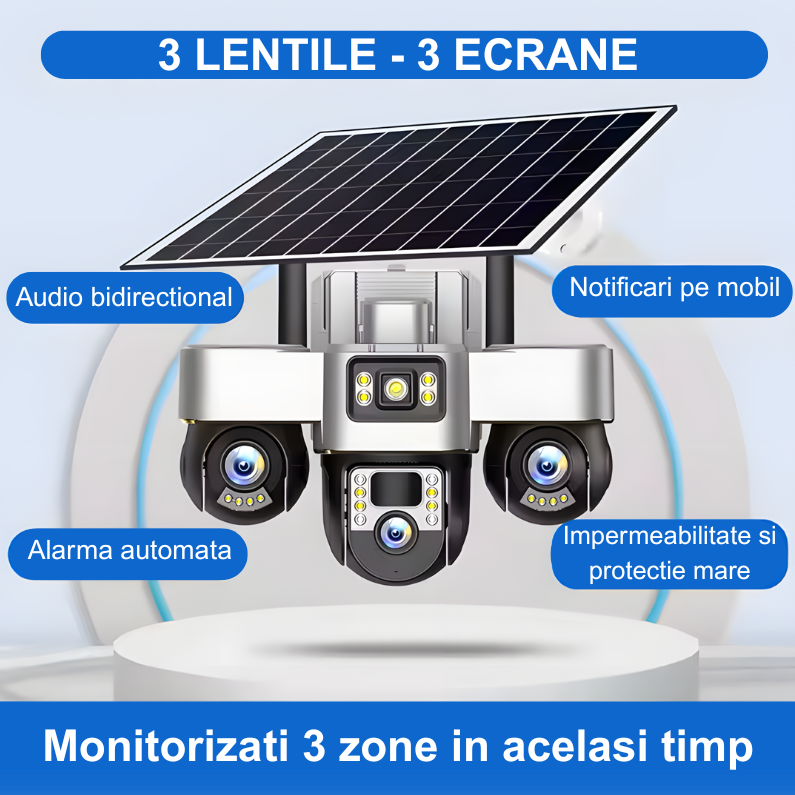 3 LENTILE - 3 ECRANE

Audio bidirectional

Notificari pe mobil

Alarma automata

Impermeabilitate si protectie mare

Monitorizati 3 zone in acelasi timp