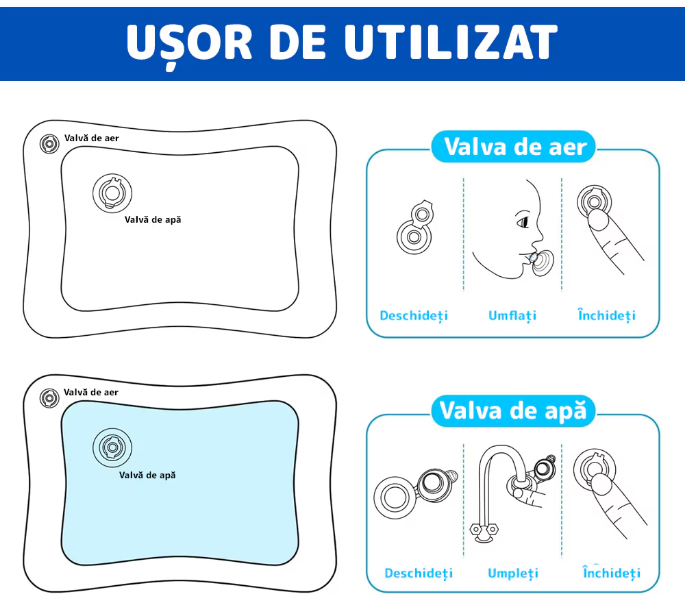 UȘOR DE UTILIZAT

Valvă de aer

Valvă de apă

Valva de aer

Deschideți

Umflați

Închideți

Valvă de aer

Valvă de apă

Valva de apă

Deschideți

Umpleți

Închideți