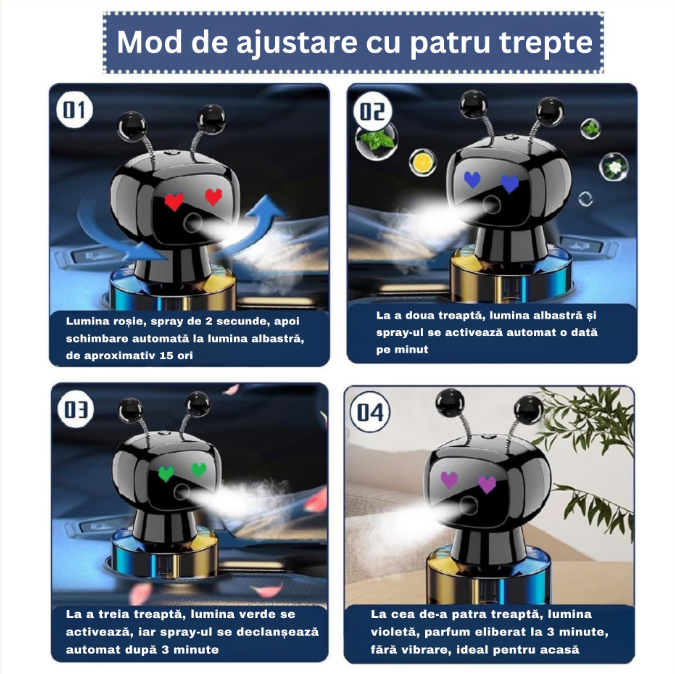 Mod de ajustare cu patru trepte

01

Lumina roșie, spray de 2 secunde, apoi schimbare automată la lumina albastră, de aproximativ 15 ori

02

La a doua treaptă, lumina albastră și spray-ul se activează automat o dată pe minut

03

La a treia treaptă, lumina verde se activează, iar spray-ul se declanșează automat după 3 minute

04

La cea de-a patra treaptă, lumina violetă, parfum eliberat la 3 minute, fără vibrare, ideal pentru acasă