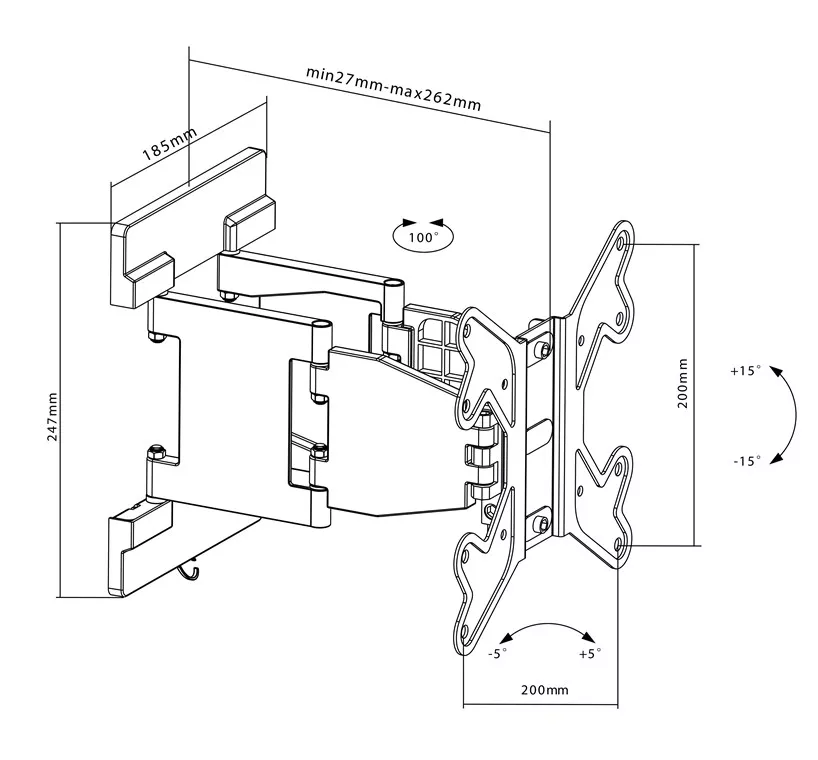 min27mm-max262mm

185mm

100°

247mm

200mm

+15°

-15°

-5°

+5°

200mm