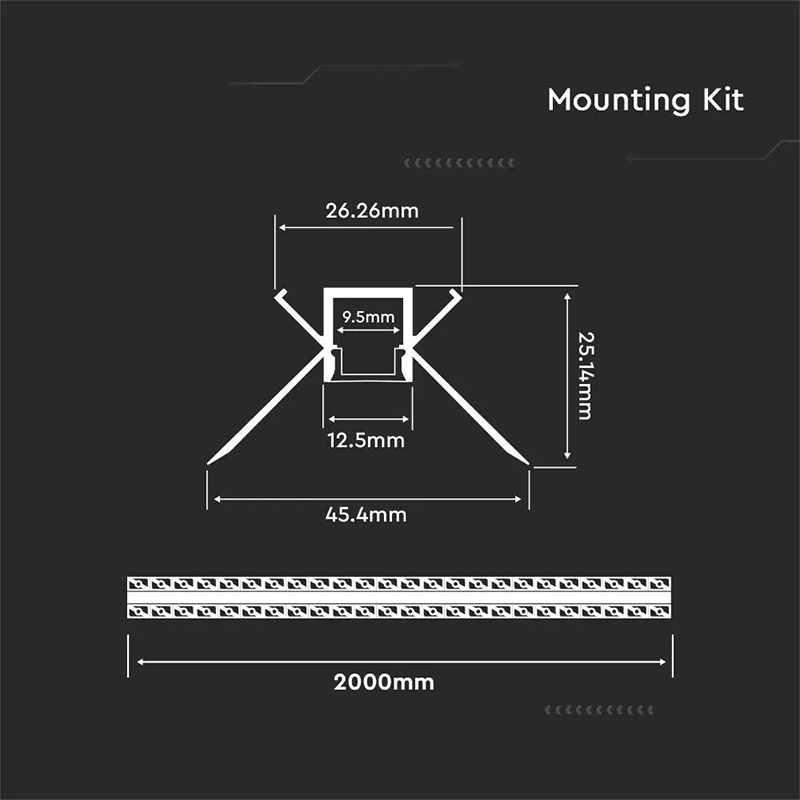 Mounting Kit

26.26mm

9.5mm

25.14mm

12.5mm

45.4mm

2000mm