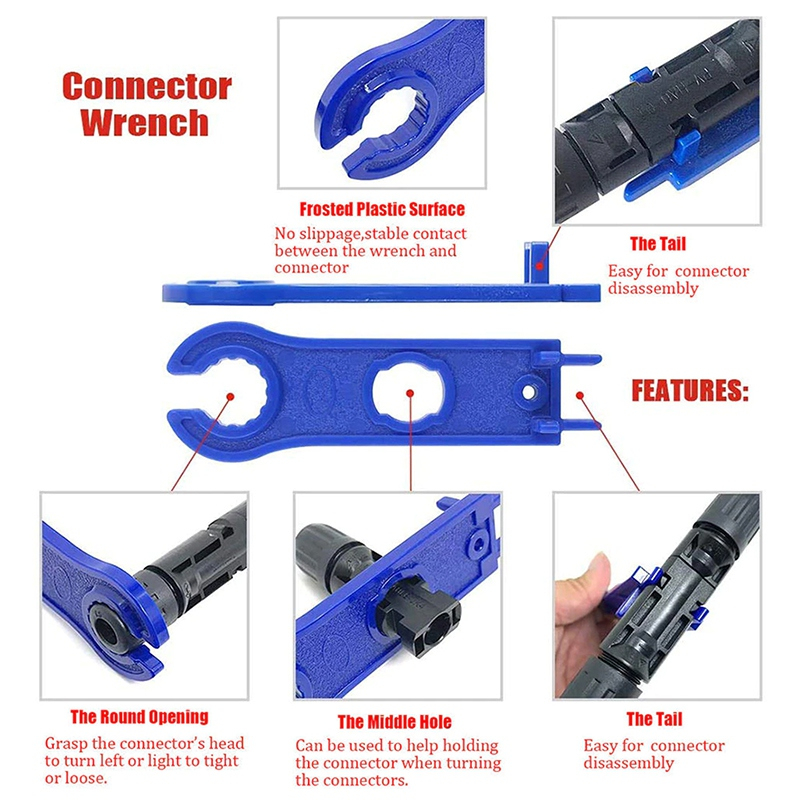 Connector Wrench

Frosted Plastic Surface

No slippage,stable contact between the wrench and connector

The Tail

Easy for connector disassembly

FEATURES:

The Round Opening

Grasp the connector's head to turn left or light to tight or loose.

The Middle Hole

Can be used to help holding the connector when turning the connectors.

The Tail

Easy for connector disassembly